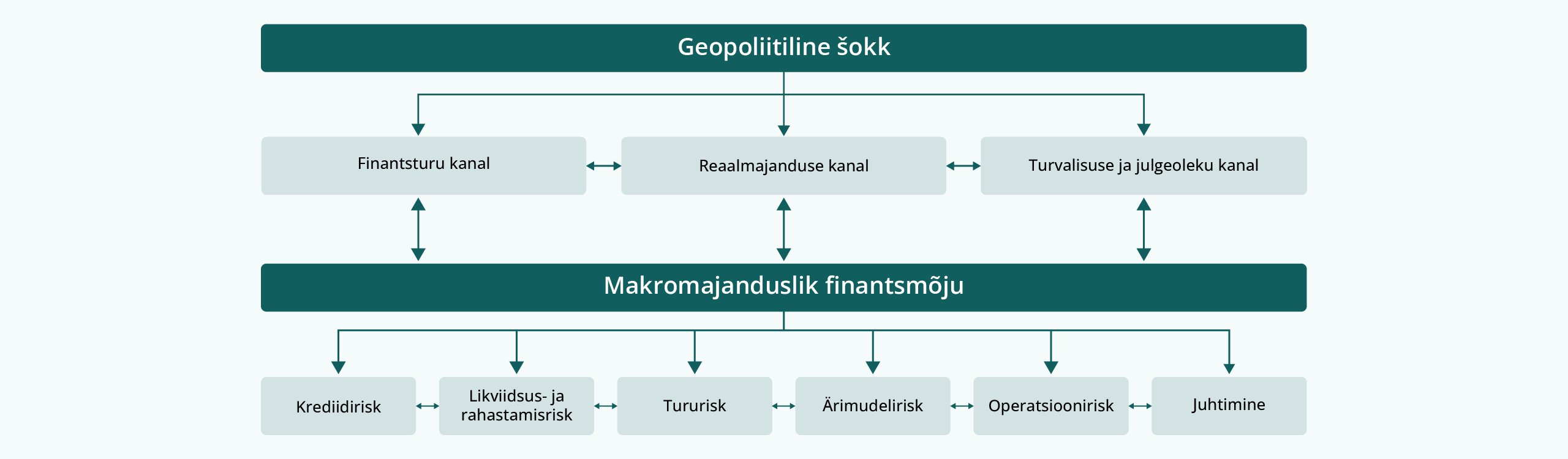 Geopoliitiline šokk

Finantsturu kanal

Reaalmajanduse kanal

Turvalisuse ja julgeoleku kanal

Makromajanduslik finantsmõju

Krediidirisk

Likviidsus- ja rahastamisrisk

Tururisk

Ärimudelirisk

Operatsioonirisk

Juhtimine